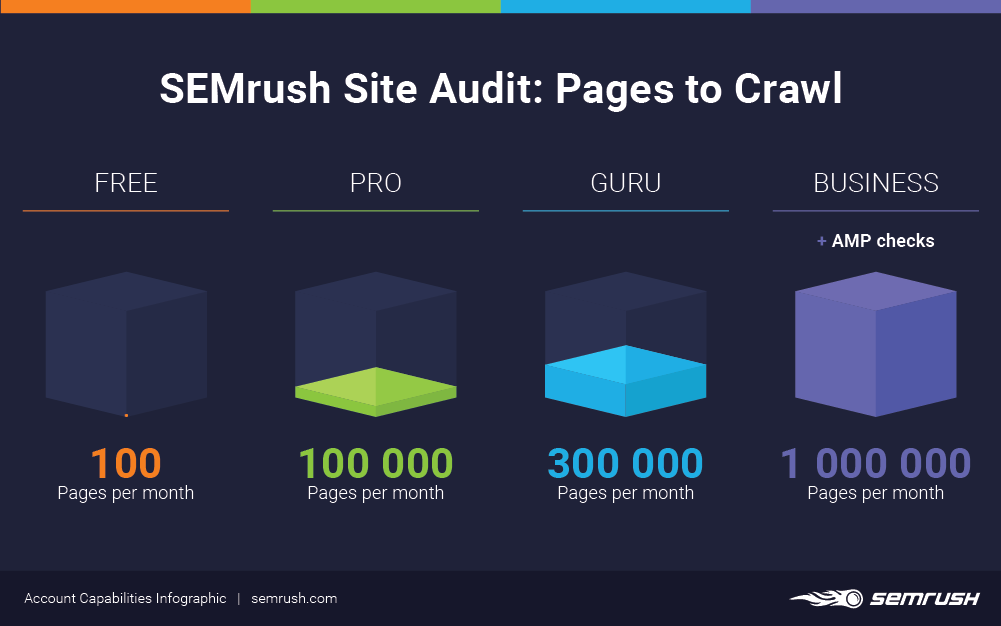 SEMrush Site Audit: Pages to Crawl

FREE

100
Pages per month

PRO

100 000
Pages per month

GURU

300 000
Pages per month

BUSINESS

+ AMP checks

1 000 000
Pages per month

Account Capabilities Infographic | semrush.com

SEMRUSH