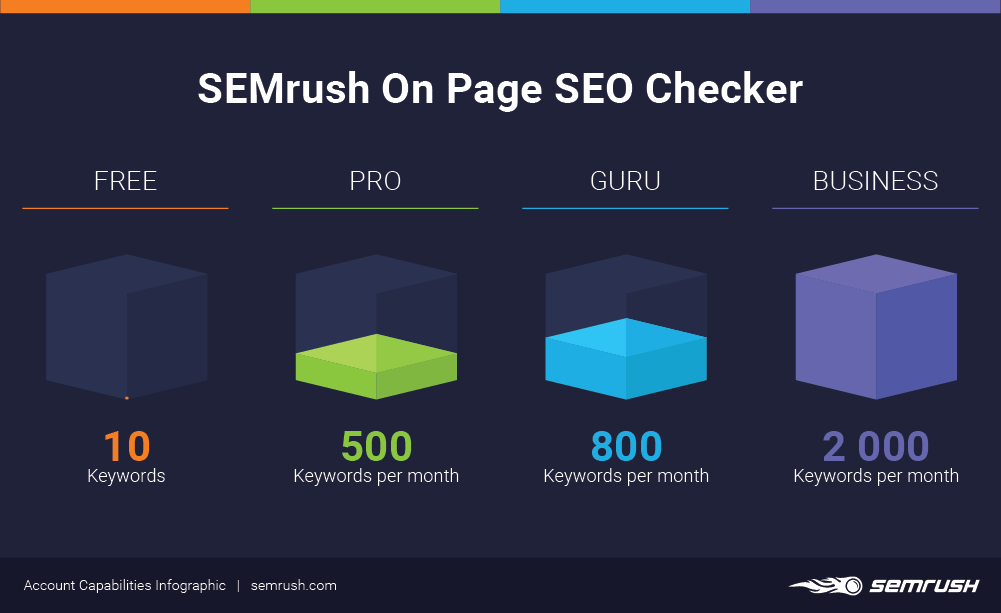 SEMrush On Page SEO Checker

FREE

10
Keywords

PRO

500
Keywords per month

GURU

800
Keywords per month

BUSINESS

2 000
Keywords per month

Account Capabilities Infographic | semrush.com

SEMRUSH