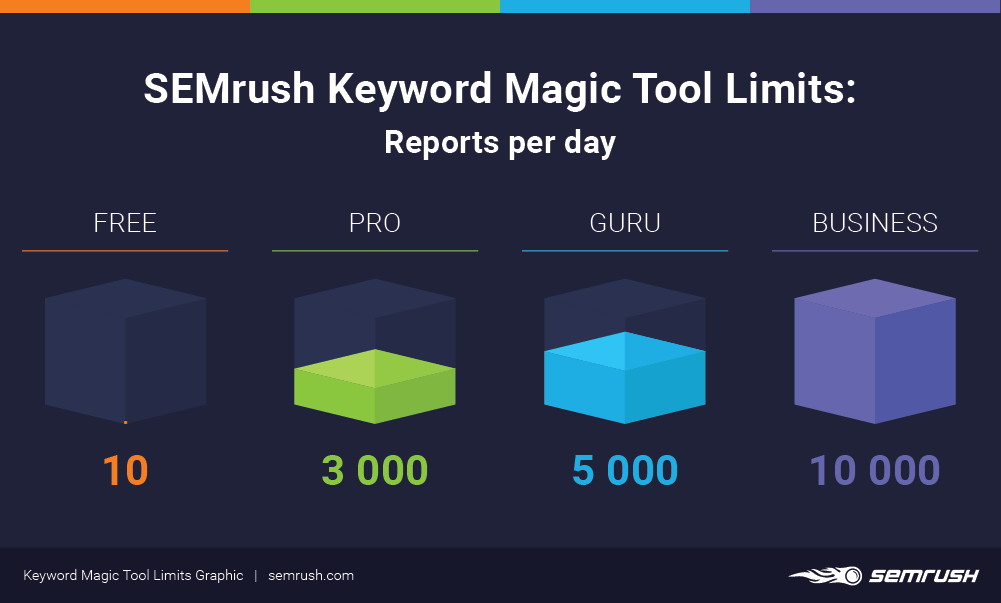 SEMrush Keyword Magic Tool Limits:
Reports per day

FREE
10

PRO
3 000

GURU
5 000

BUSINESS
10 000

Keyword Magic Tool Limits Graphic | semrush.com

SEMRUSH